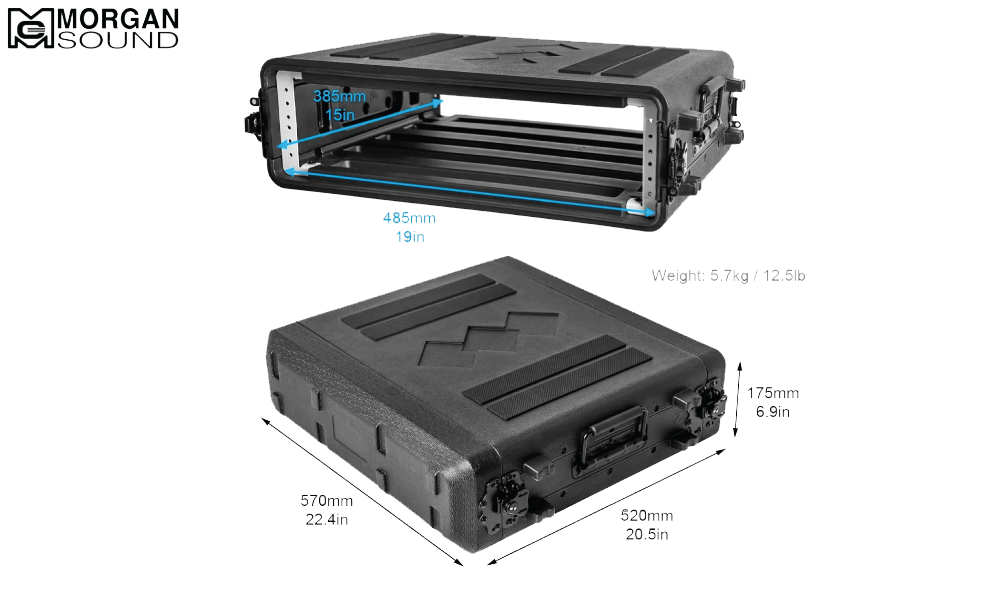 MORGAN SOUND

385mm
15in

485mm
19in

Weight: 5.7kg / 12.5lb

175mm
6.9in

570mm
22.4in

520mm
20.5in